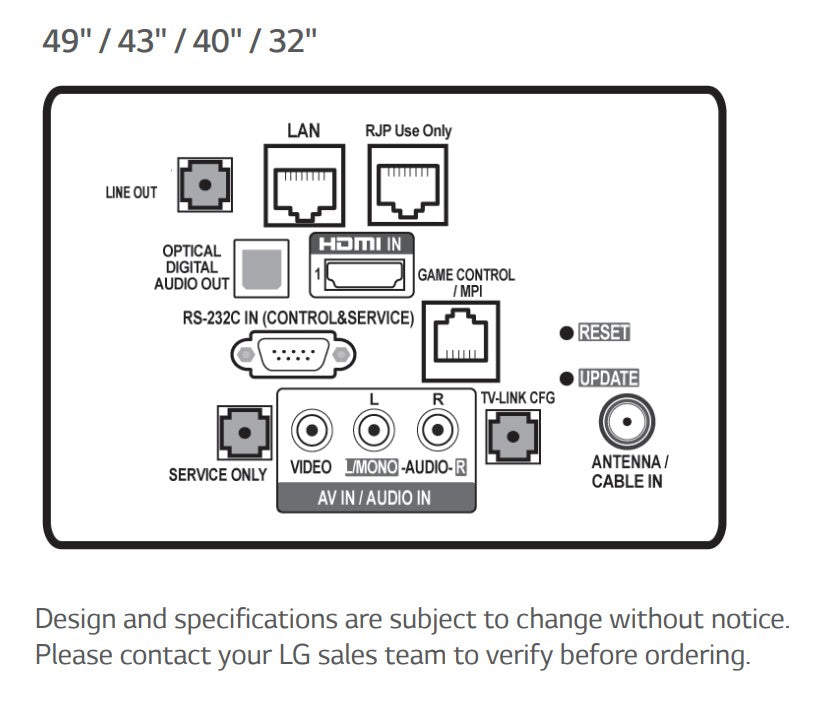 49" / 43" / 40" / 32"

LAN

RJP Use Only

LINE OUT

OPTICAL DIGITAL AUDIO OUT

HDMI IN

1

GAME CONTROL / MPI

RS-232C IN (CONTROL&SERVICE)

RESET

UPDATE

L

R

TV-LINK CFG

SERVICE ONLY

VIDEO

L/MONO -AUDIO- R

AV IN / AUDIO IN

ANTENNA / CABLE IN

Design and specifications are subject to change without notice. Please contact your LG sales team to verify before ordering.