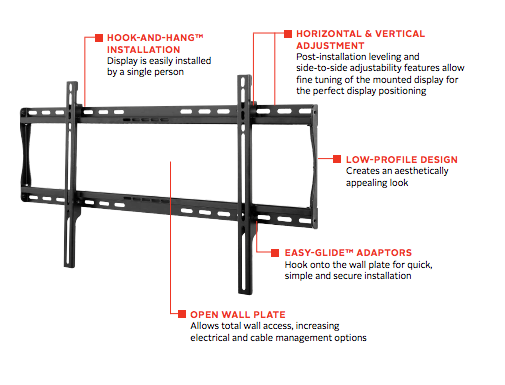 HOOK-AND-HANG™ INSTALLATION
Display is easily installed by a single person

HORIZONTAL & VERTICAL ADJUSTMENT
Post-installation leveling and side-to-side adjustability features allow fine tuning of the mounted display for the perfect display positioning

LOW-PROFILE DESIGN
Creates an aesthetically appealing look

EASY-GLIDE™ ADAPTORS
Hook onto the wall plate for quick, simple and secure installation

OPEN WALL PLATE
Allows total wall access, increasing electrical and cable management options